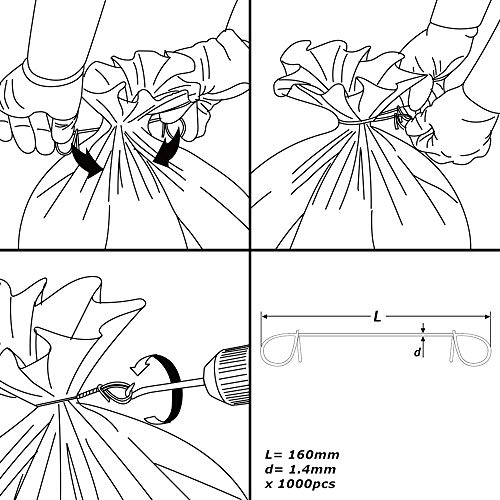 L

d

L= 160mm
d= 1.4mm
x 1000pcs